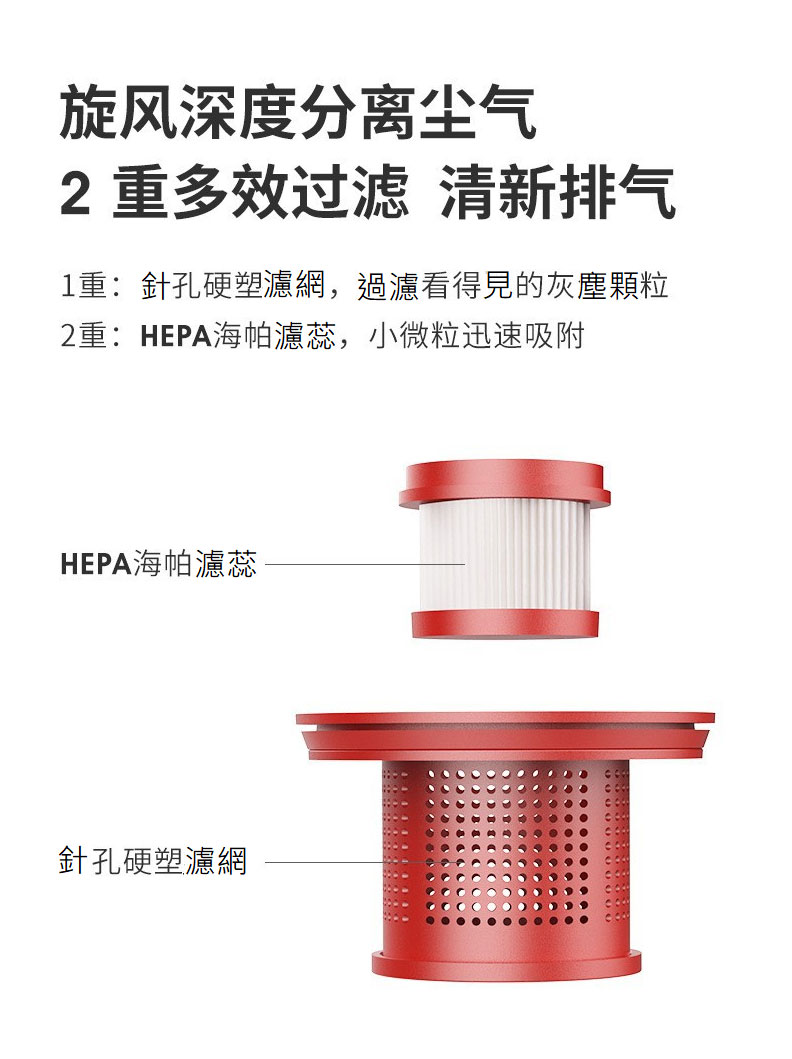 旋风深度分离尘气
2 重多效过滤 清新排气

1重：針孔硬塑濾網，過濾看得見的灰塵顆粒
2重：HEPA海帕濾蕊，小微粒迅速吸附

HEPA海帕濾蕊

針孔硬塑濾網