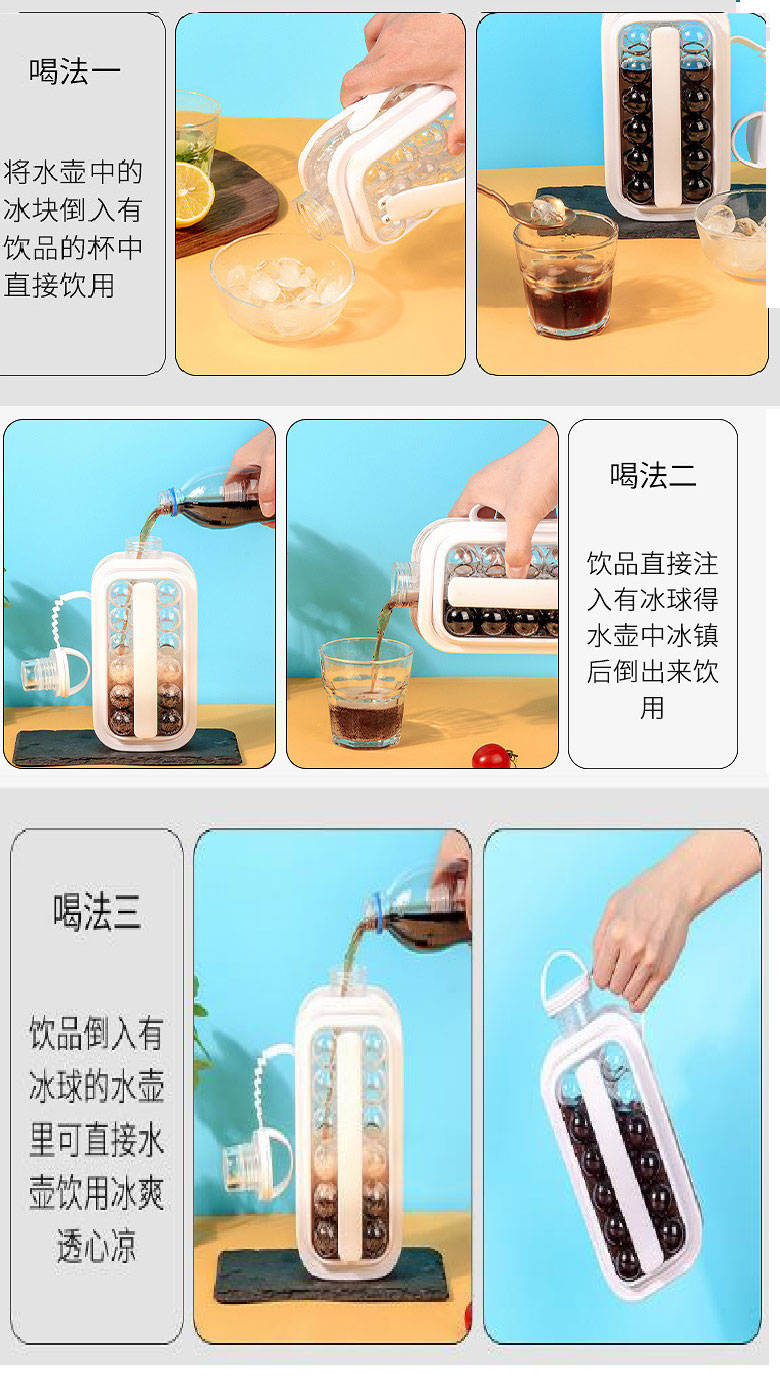 喝法一

将水壶中的冰块倒入有饮品的杯中直接饮用

喝法二

饮品直接注入有冰球得水壶中冰镇后倒出来饮用

喝法三

饮品倒入有冰球的水壶里可直接水壶饮用冰爽透心凉